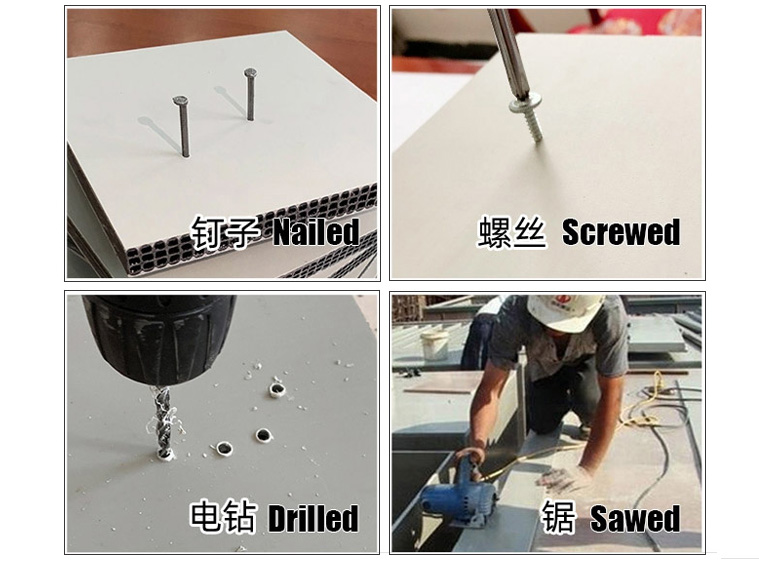 钉子 Nailed

螺丝 Screwed

电钻 Drilled

锯 Sawed